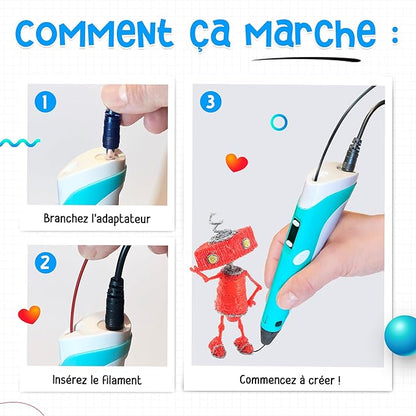 COMMENT ÇA MARCHE :

1

Branchez l'adaptateur

2

Insérez le filament

3

Commencez à créer !